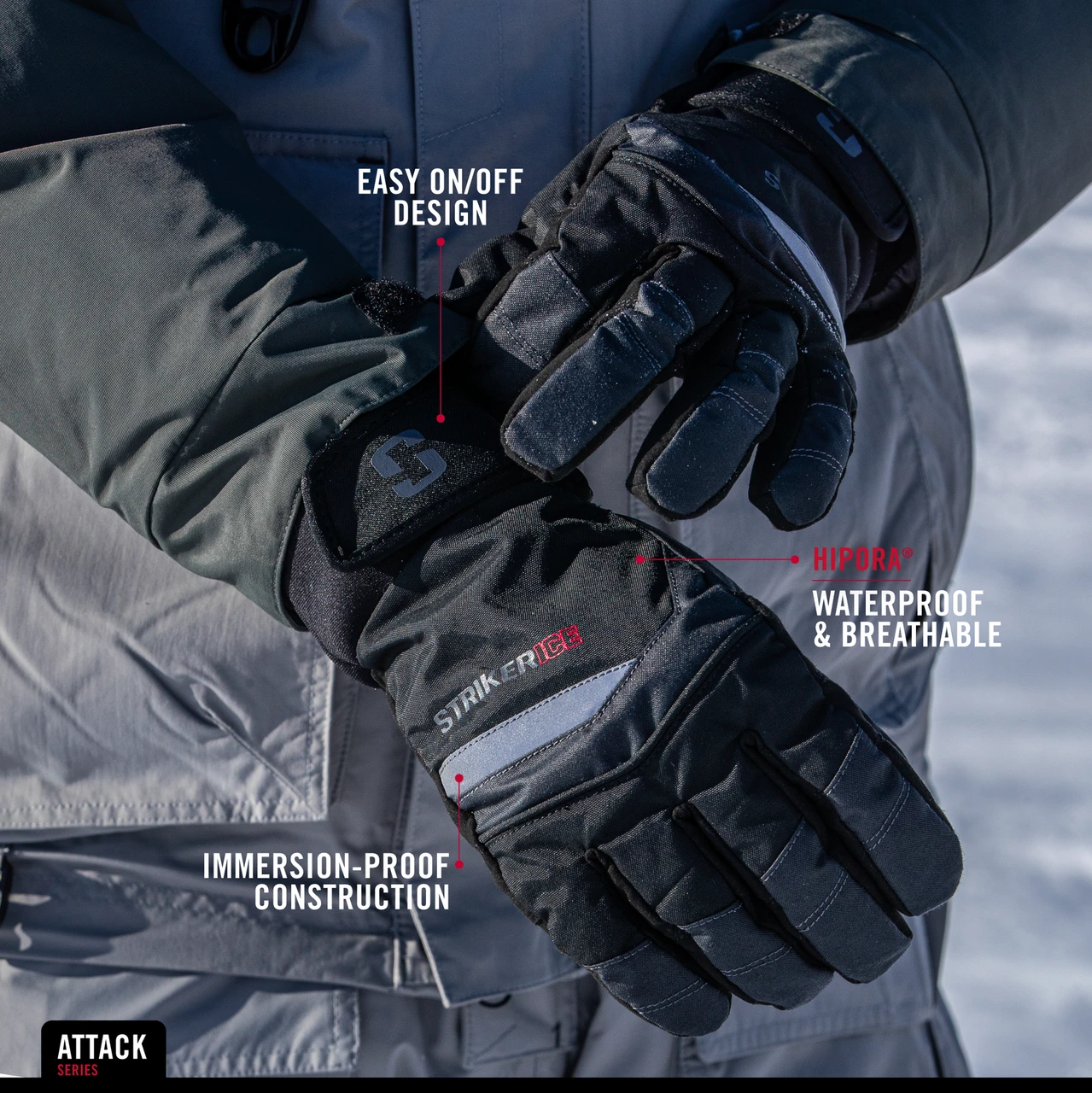 EASY ON/OFF DESIGN

HIPORA®
WATERPROOF & BREATHABLE

STRIKERICE

IMMERSION-PROOF CONSTRUCTION

ATTACK
SERIES